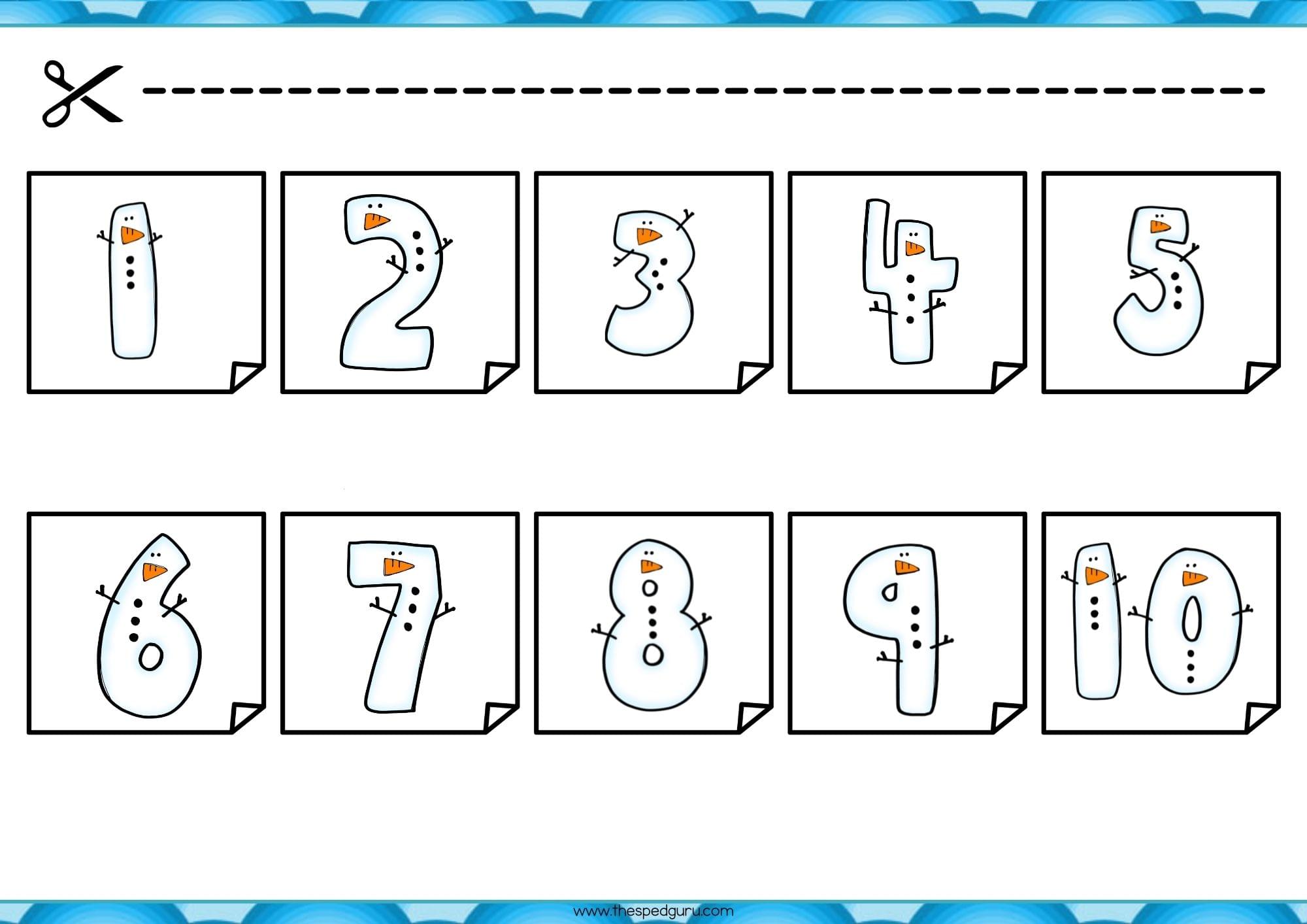 1 2 3 4 5

6 7 8 9 10

www.thespedguru.com